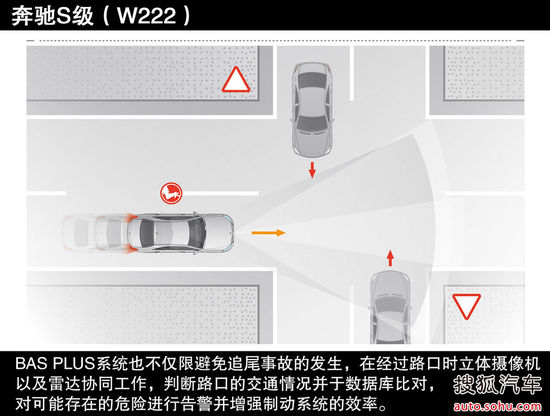 奔驰S级（W222）

BAS PLUS系统也不仅限避免追尾事故的发生，在经过路口时立体摄像机以及雷达协同工作，判断路口的交通情况并于数据库比对，对可能存在的危险进行告警并增强制动系统的效率。

搜狐汽车
auto.sohu.com